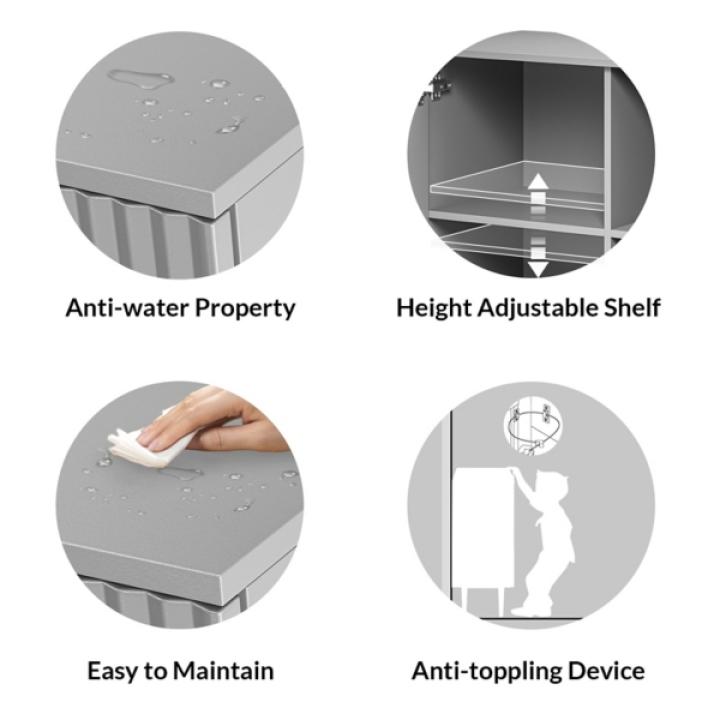 Anti-water Property

Height Adjustable Shelf

Easy to Maintain

Anti-toppling Device