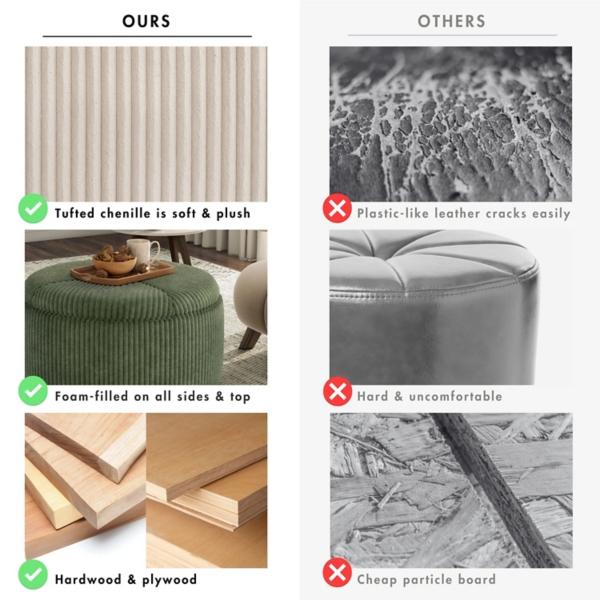 OURS

Tufted chenille is soft & plush

Foam-filled on all sides & top

Hardwood & plywood

OTHERS

Plastic-like leather cracks easily

Hard & uncomfortable

Cheap particle board