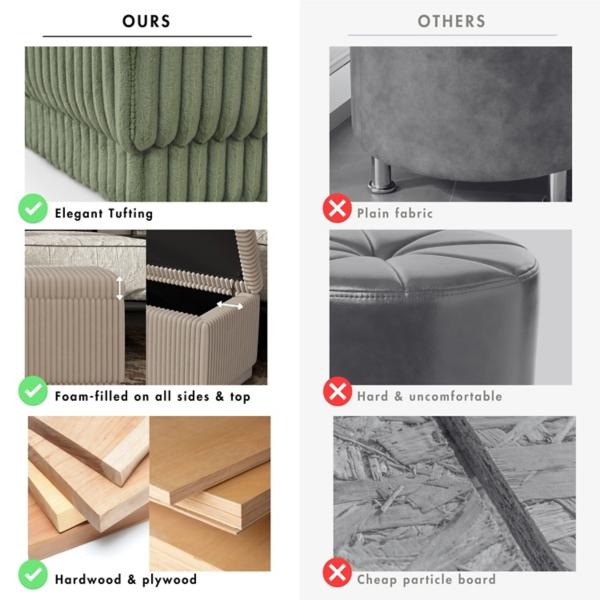 OURS

Elegant Tufting

Foam-filled on all sides & top

Hardwood & plywood

OTHERS

Plain fabric

Hard & uncomfortable

Cheap particle board