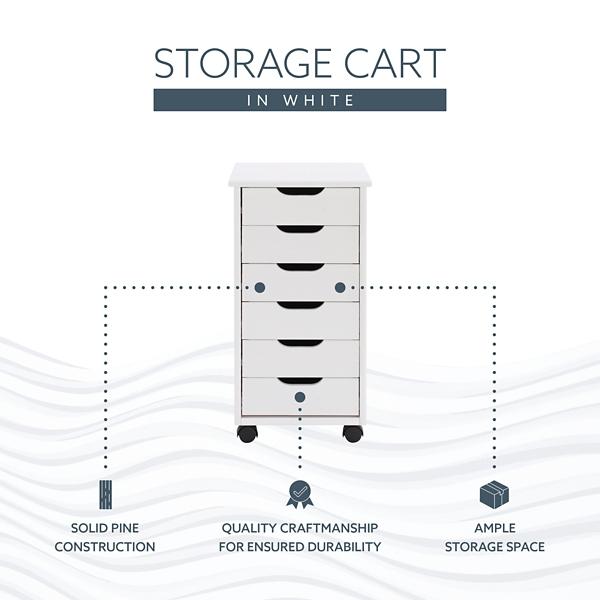 STORAGE CART
IN WHITE

SOLID PINE CONSTRUCTION

QUALITY CRAFTMANSHIP FOR ENSURED DURABILITY

AMPLE STORAGE SPACE