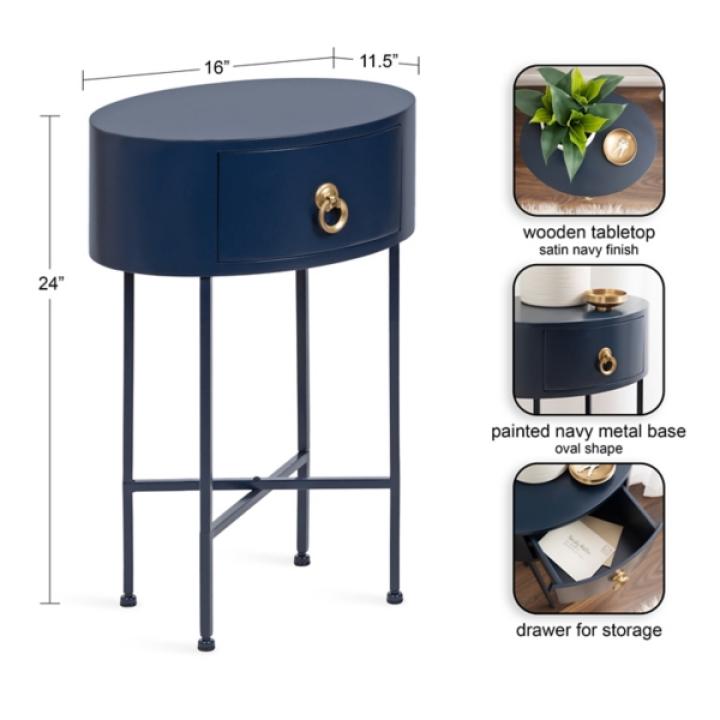 16"
11.5"
24"

wooden tabletop
satin navy finish

painted navy metal base
oval shape

drawer for storage