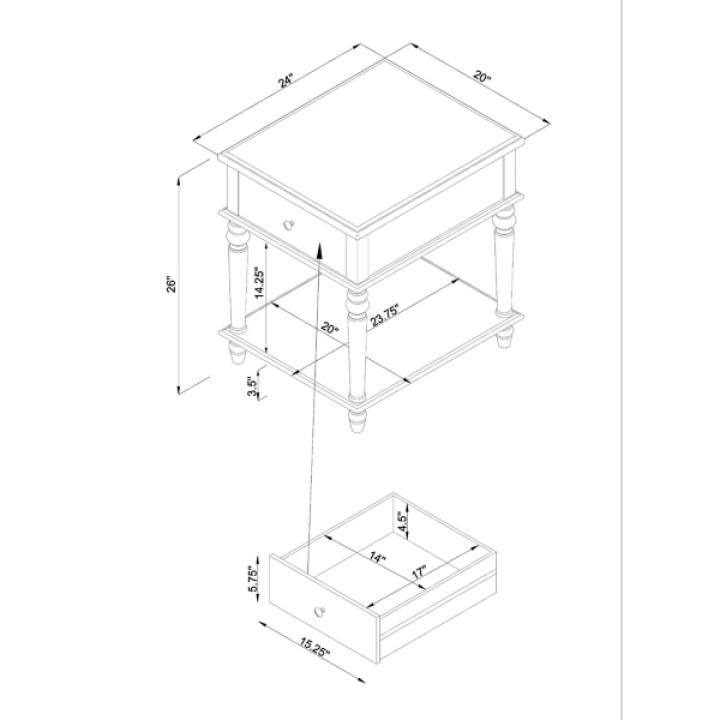 24"
20"
26"
14.25"
20"
23.75"
3.5"
4.5"
14"
17"
5.75"
15.25"